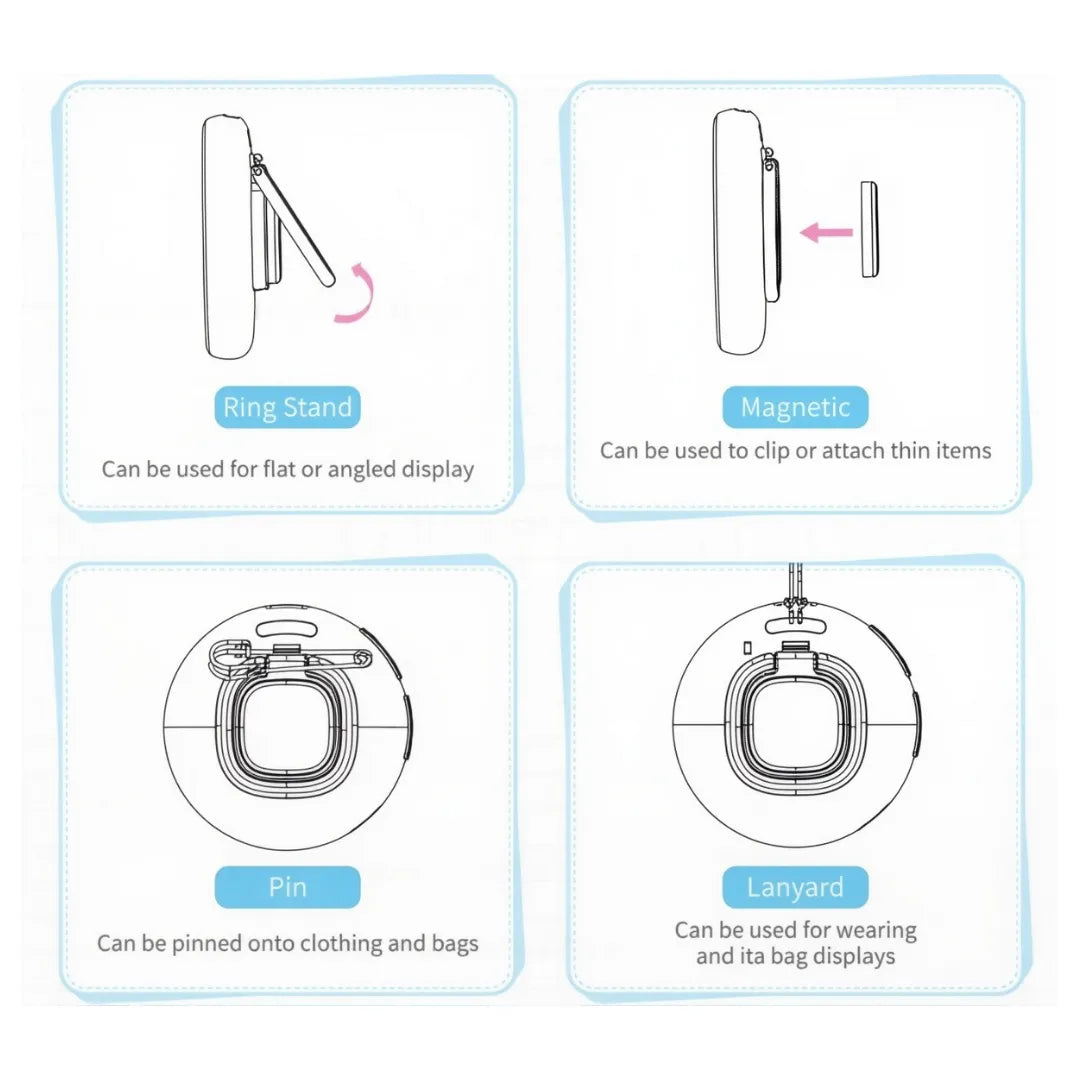 Ring Stand

Can be used for flat or angled display

Magnetic

Can be used to clip or attach thin items

Pin

Can be pinned onto clothing and bags

Lanyard

Can be used for wearing and ita bag displays