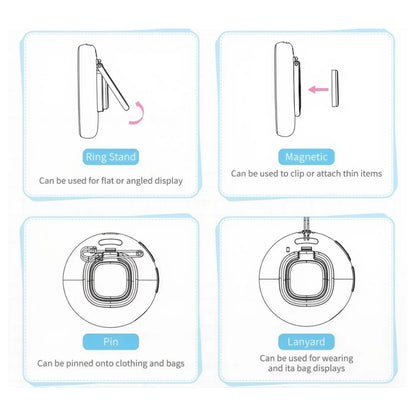 Ring Stand

Can be used for flat or angled display

Magnetic

Can be used to clip or attach thin items

Pin

Can be pinned onto clothing and bags

Lanyard

Can be used for wearing and ita bag displays