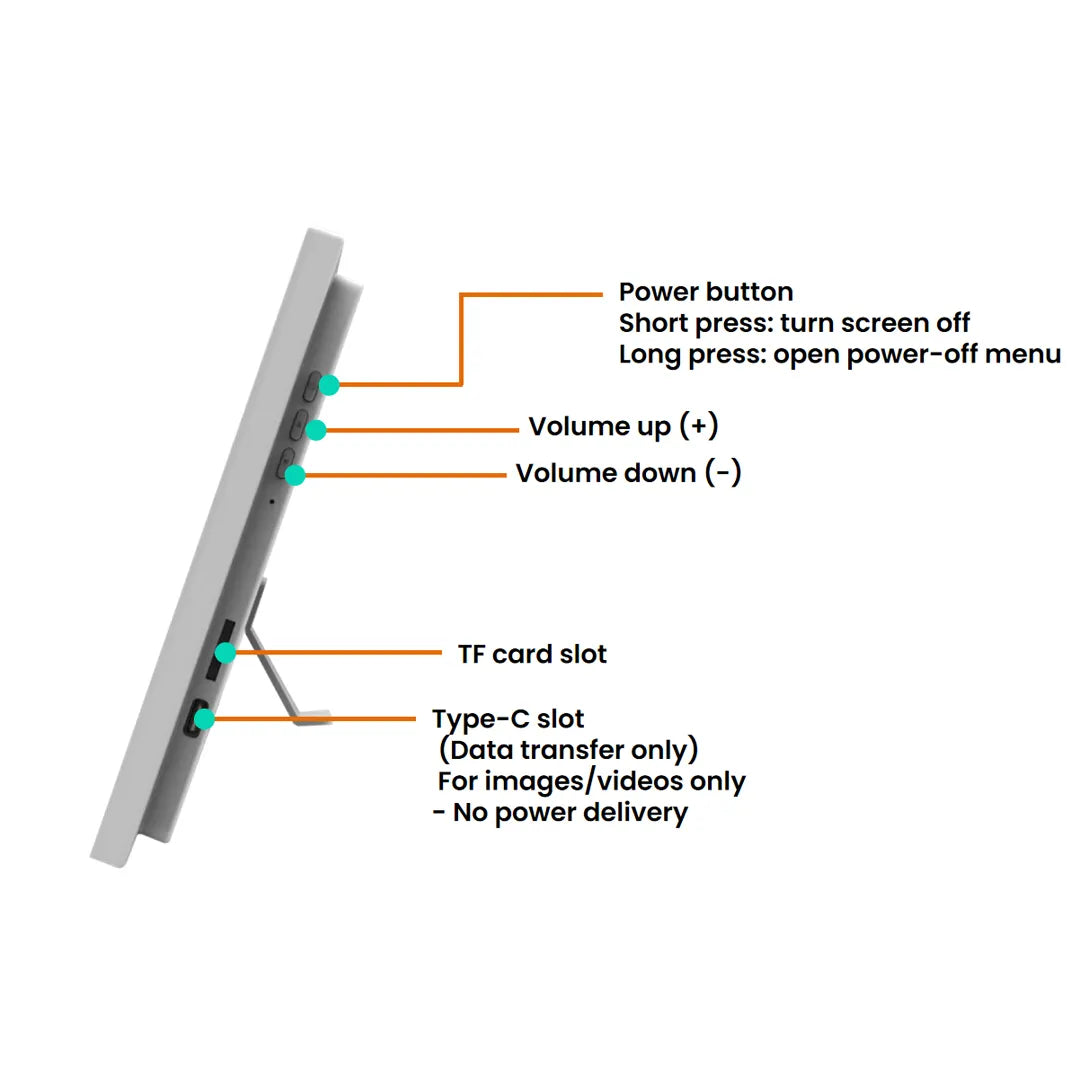 Power button
Short press: turn screen off
Long press: open power-off menu

Volume up (+)

Volume down (-)

TF card slot

Type-C slot
(Data transfer only)
For images/videos only
- No power delivery