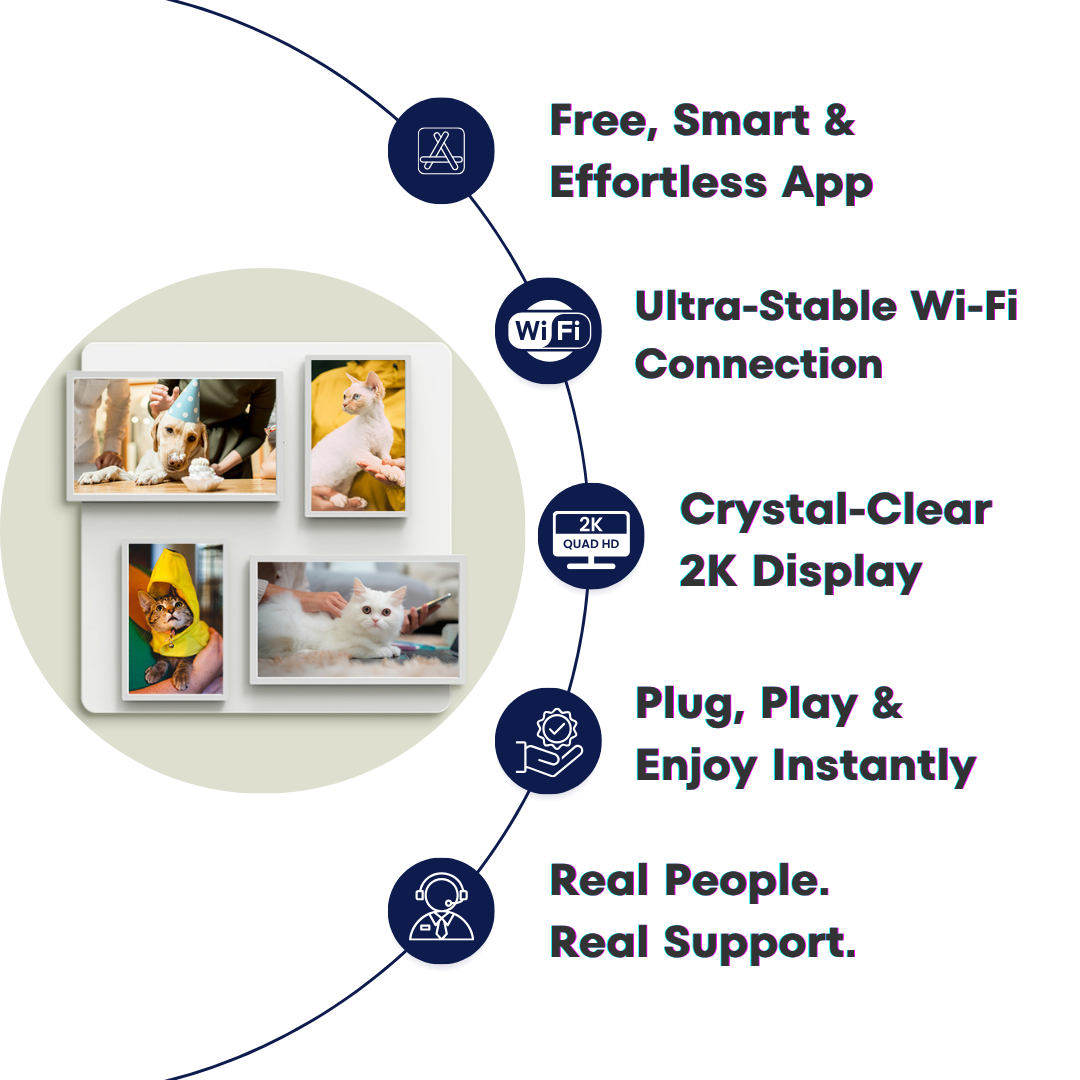 Free, Smart & Effortless App

WiFi

Ultra-Stable Wi-Fi Connection

2K QUAD HD

Crystal-Clear 2K Display

Plug, Play & Enjoy Instantly

Real People. Real Support.